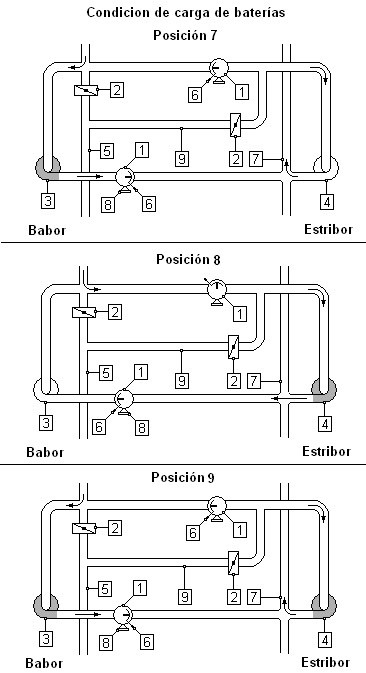 Condicion de carga de baterías

Posición 7

2
6
1
5
1
9
2
7
3
8
6
4

Babor

Estribor

Posición 8

2
1
5
1
9
2
7
3
6
8
4

Babor

Estribor

Posición 9

2
6
1
5
1
9
2
7
3
8
6
4

Babor

Estribor