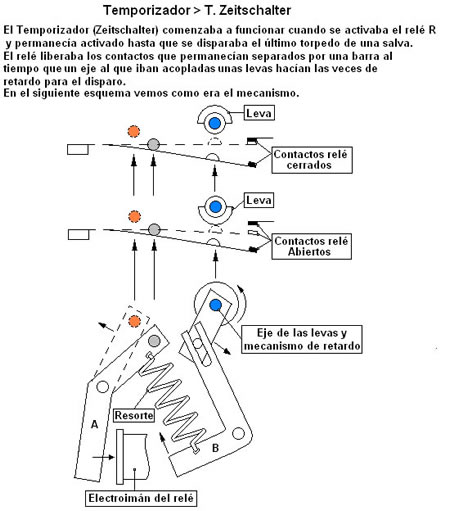 Temporizador > T. Zeitschalter

El Temporizador (Zeitschalter) comenzaba a funcionar cuando se activaba el relé R y permanecía activado hasta que se disparaba el último torpedo de una salva.
El relé liberaba los contactos que permanecían separados por una barra al tiempo que un eje al que iban acopladas unas levas hacían las veces de retardo para el disparo.
En el siguiente esquema vemos como era el mecanismo.

Leva

Contactos relé cerrados

Leva

Contactos relé Abiertos

Eje de las levas y mecanismo de retardo

Resorte

A

B

Electroimán del relé