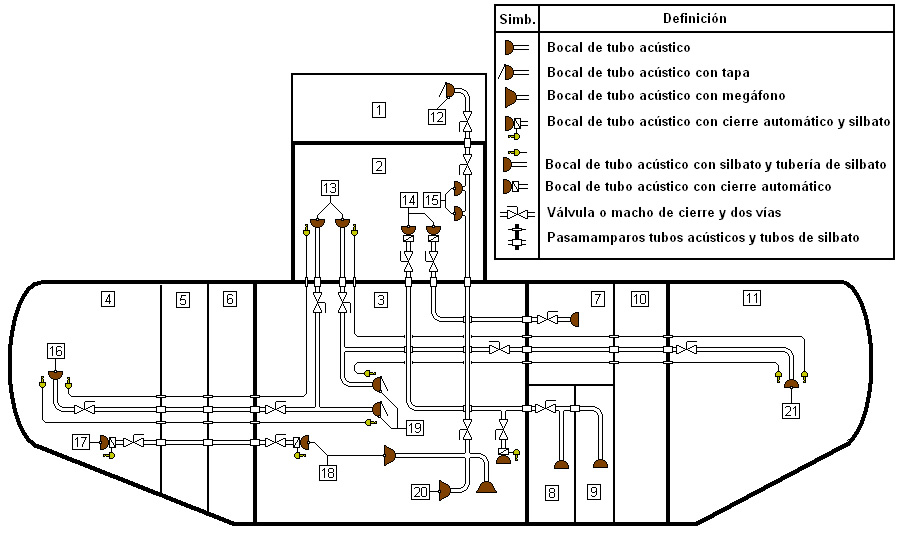 | Simb. | Definición |
|---|---|
| | Bocal de tubo acústico |
| | Bocal de tubo acústico con tapa |
| | Bocal de tubo acústico con megáfono |
| | Bocal de tubo acústico con cierre automático y silbato |
| | Bocal de tubo acústico con silbato y tubería de silbato |
| | Bocal de tubo acústico con cierre automático |
| | Válvula o macho de cierre y dos vías |
| | Pasamamparos tubos acústicos y tubos de silbato |

1
12
2
13
14
15
4
5
6
3
7
10
11
16
21
19
17
18
20
8
9