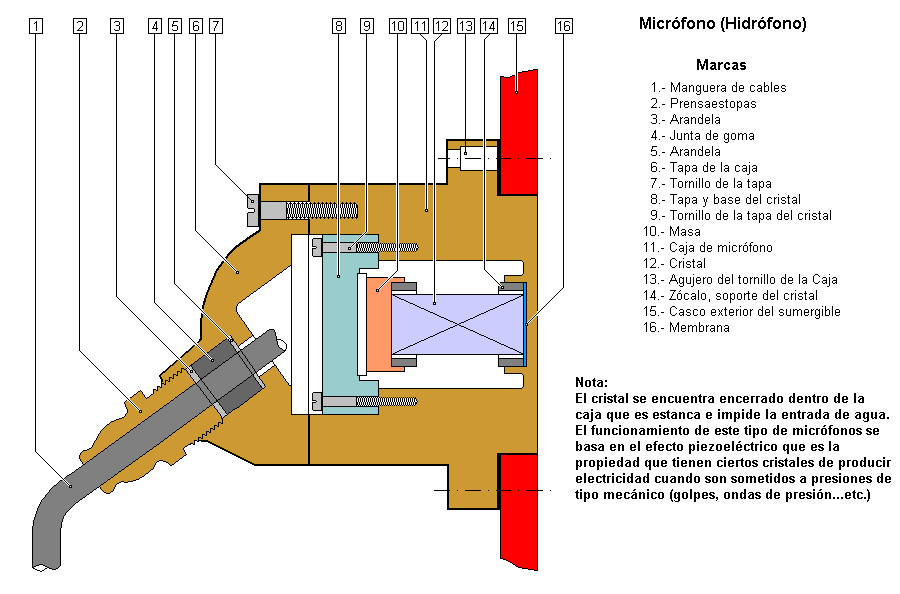 1 2 3 4 5 6 7 8 9 10 11 12 13 14 15 16

Micrófono (Hidrófono)

Marcas

1.- Manguera de cables
2.- Prensaestopas
3.- Arandela
4.- Junta de goma
5.- Arandela
6.- Tapa de la caja
7.- Tornillo de la tapa
8.- Tapa y base del cristal
9.- Tornillo de la tapa del cristal
10.- Masa
11.- Caja de micrófono
12.- Cristal
13.- Agujero del tornillo de la Caja
14.- Zócalo, soporte del cristal
15.- Casco exterior del sumergible
16.- Membrana

Nota:
El cristal se encuentra encerrado dentro de la caja que es estanca e impide la entrada de agua. El funcionamiento de este tipo de micrófonos se basa en el efecto piezoeléctrico que es la propiedad que tienen ciertos cristales de producir electricidad cuando son sometidos a presiones de tipo mecánico (golpes, ondas de presión...etc.)