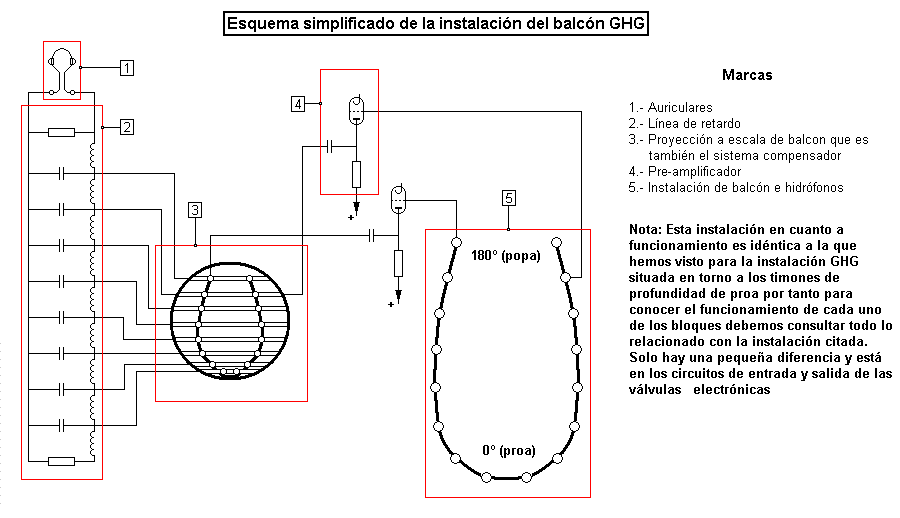 Esquema simplificado de la instalación del balcón GHG

1

2

3

4

5

+

+

180° (popa)

0° (proa)

Marcas

1.- Auriculares
2.- Línea de retardo
3.- Proyección a escala de balcon que es también el sistema compensador
4.- Pre-amplificador
5.- Instalación de balcón e hidrófonos

Nota: Esta instalación en cuanto a funcionamiento es idéntica a la que hemos visto para la instalación GHG situada en torno a los timones de profundidad de proa por tanto para conocer el funcionamiento de cada uno de los bloques debemos consultar todo lo relacionado con la instalación citada. Solo hay una pequeña diferencia y está en los circuitos de entrada y salida de las válvulas electrónicas