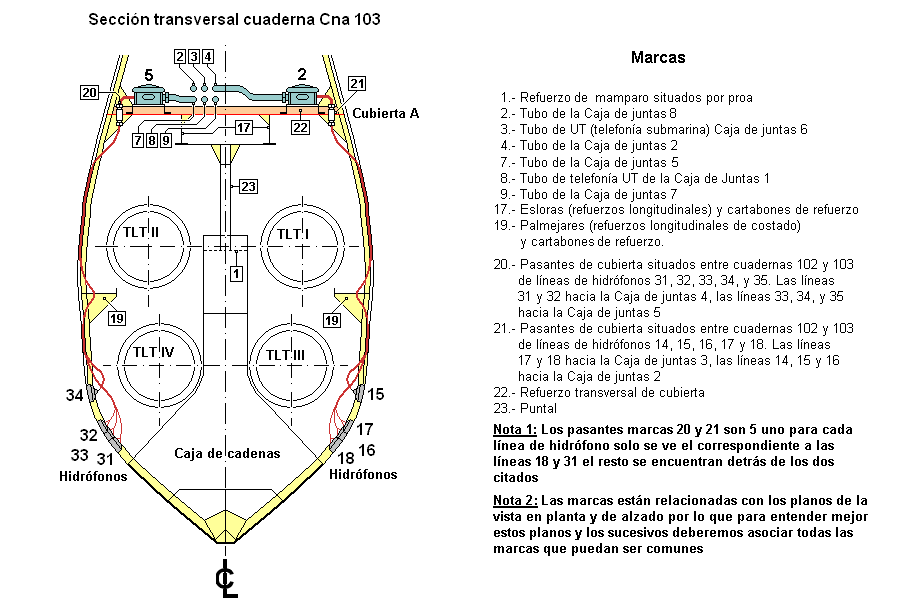 Sección transversal cuaderna Cna 103

2 3 4
5
2
20
21
Cubierta A
7 8 9
17
22
23
TLT II
TLT I
1
19
19
TLT IV
TLT III
34
15
32
17
33
31
18
16
Caja de cadenas
Hidrófonos
Hidrófonos
CL

Marcas

1.- Refuerzo de mamparo situados por proa
2.- Tubo de la Caja de juntas 8
3.- Tubo de UT (telefonía submarina) Caja de juntas 6
4.- Tubo de la Caja de juntas 2
7.- Tubo de la Caja de juntas 5
8.- Tubo de telefonía UT de la Caja de Juntas 1
9.- Tubo de la Caja de juntas 7
17.- Esloras (refuerzos longitudinales) y cartabones de refuerzo
19.- Palmejares (refuerzos longitudinales de costado) y cartabones de refuerzo.

20.- Pasantes de cubierta situados entre cuadernas 102 y 103 de líneas de hidrófonos 31, 32, 33, 34, y 35. Las líneas 31 y 32 hacia la Caja de juntas 4, las líneas 33, 34, y 35 hacia la Caja de juntas 5
21.- Pasantes de cubierta situados entre cuadernas 102 y 103 de líneas de hidrófonos 14, 15, 16, 17 y 18. Las líneas 17 y 18 hacia la Caja de juntas 3, las líneas 14, 15 y 16 hacia la Caja de juntas 2
22.- Refuerzo transversal de cubierta
23.- Puntal

Nota 1: Los pasantes marcas 20 y 21 son 5 uno para cada línea de hidrófono solo se ve el correspondiente a las líneas 18 y 31 el resto se encuentran detrás de los dos citados

Nota 2: Las marcas están relacionadas con los planos de la vista en planta y de alzado por lo que para entender mejor estos planos y los sucesivos deberemos asociar todas las marcas que puedan ser comunes