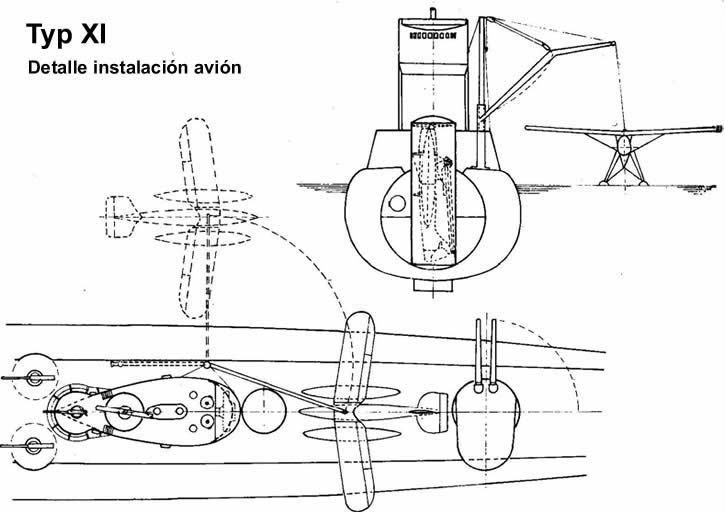 Typ XI

Detalle instalación avión