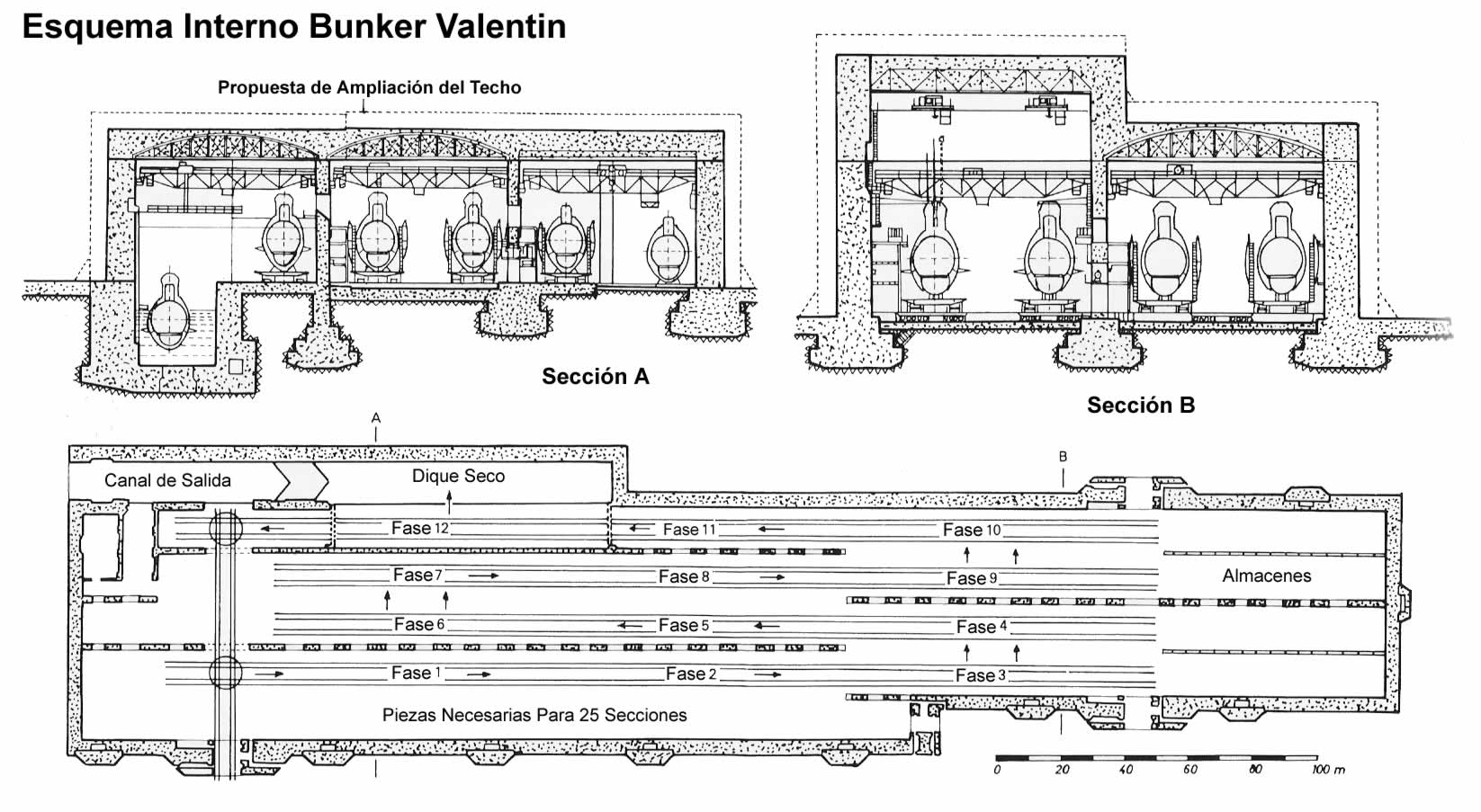 Esquema Interno Bunker Valentin

Propuesta de Ampliación del Techo

Sección A

Sección B

A

B

Canal de Salida

Dique Seco

Fase 12

Fase 11

Fase 10

Fase 7

Fase 8

Fase 9

Almacenes

Fase 6

Fase 5

Fase 4

Fase 1

Fase 2

Fase 3

Piezas Necesarias Para 25 Secciones

0 20 40 60 80 100 m