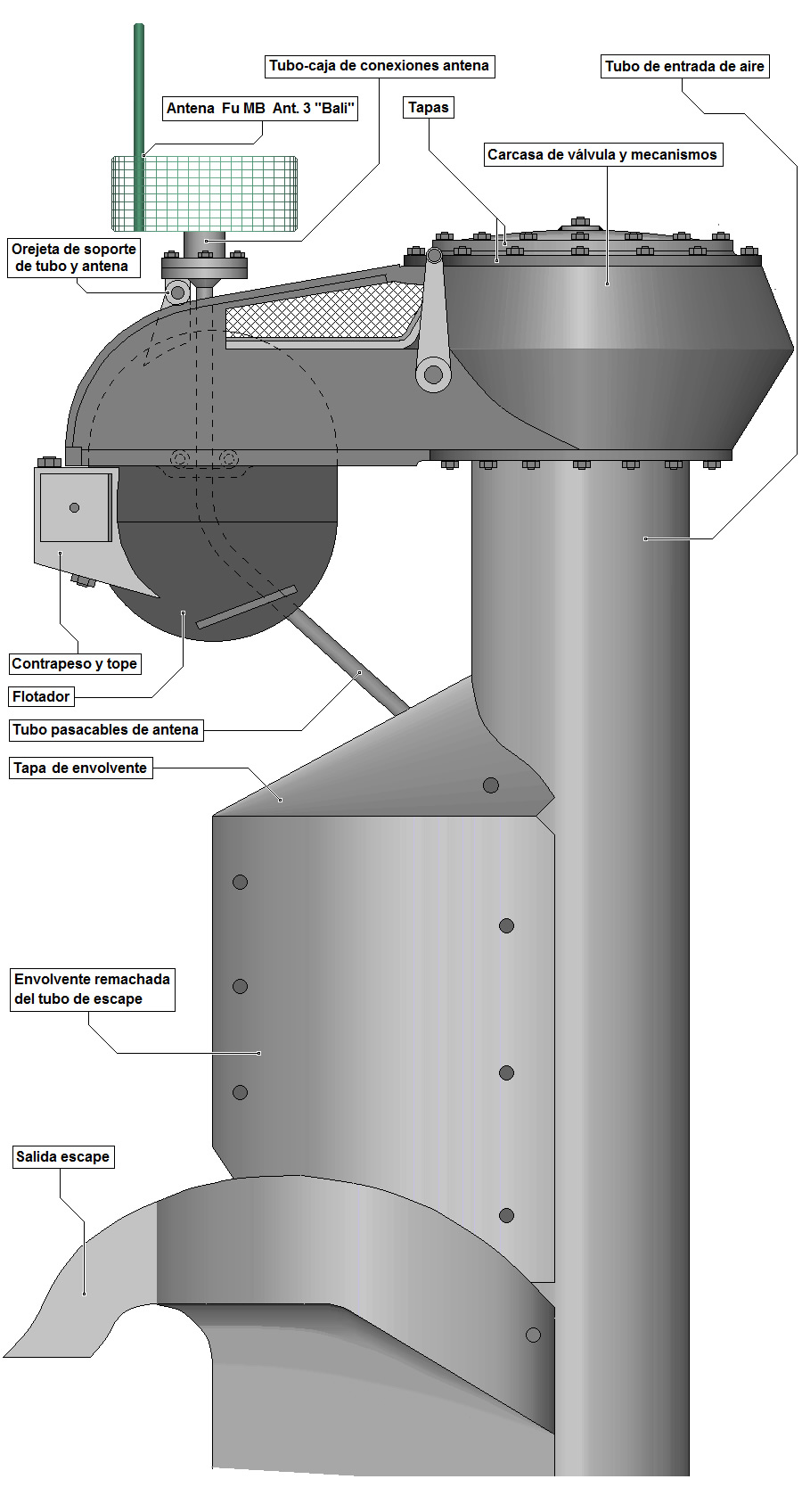 Tubo-caja de conexiones antena

Tubo de entrada de aire

Antena Fu MB Ant. 3 "Bali"

Tapas

Carcasa de válvula y mecanismos

Orejeta de soporte de tubo y antena

Contrapeso y tope

Flotador

Tubo pasacables de antena

Tapa de envolvente

Envolvente remachada del tubo de escape

Salida escape