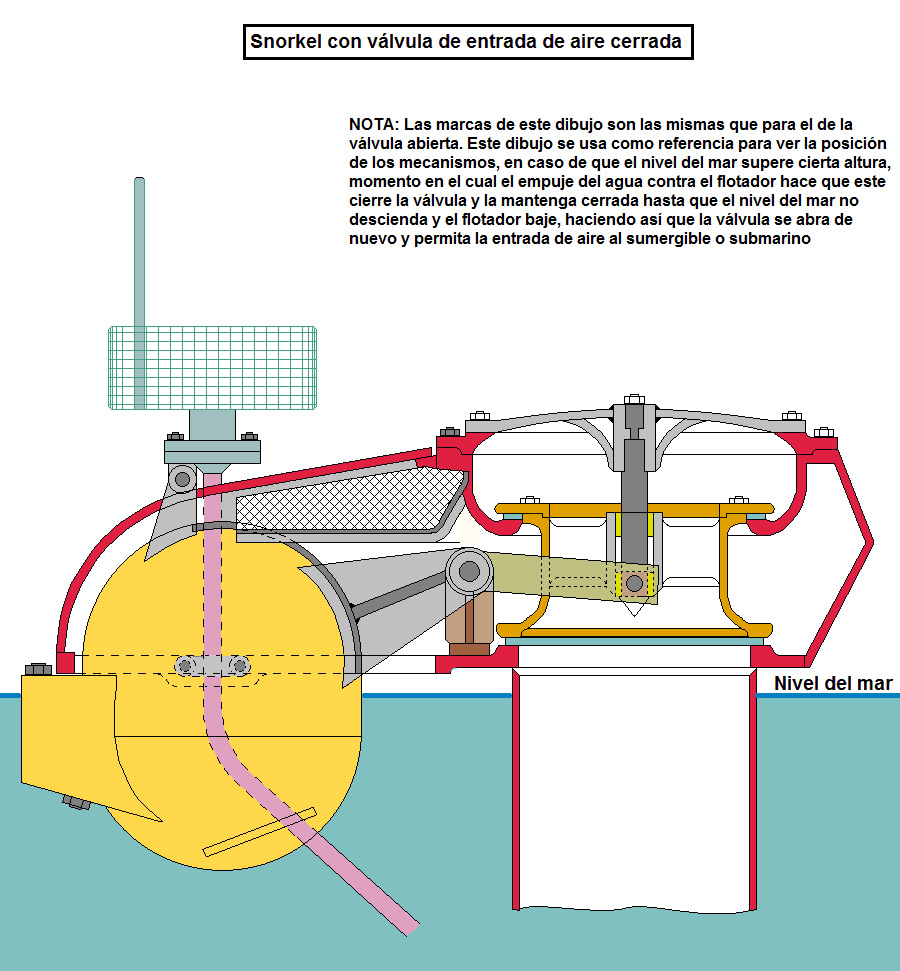 Snorkel con válvula de entrada de aire cerrada

NOTA: Las marcas de este dibujo son las mismas que para el de la válvula abierta. Este dibujo se usa como referencia para ver la posición de los mecanismos, en caso de que el nivel del mar supere cierta altura, momento en el cual el empuje del agua contra el flotador hace que este cierre la válvula y la mantenga cerrada hasta que el nivel del mar no descienda y el flotador baje, haciendo así que la válvula se abra de nuevo y permita la entrada de aire al sumergible o submarino

Nivel del mar