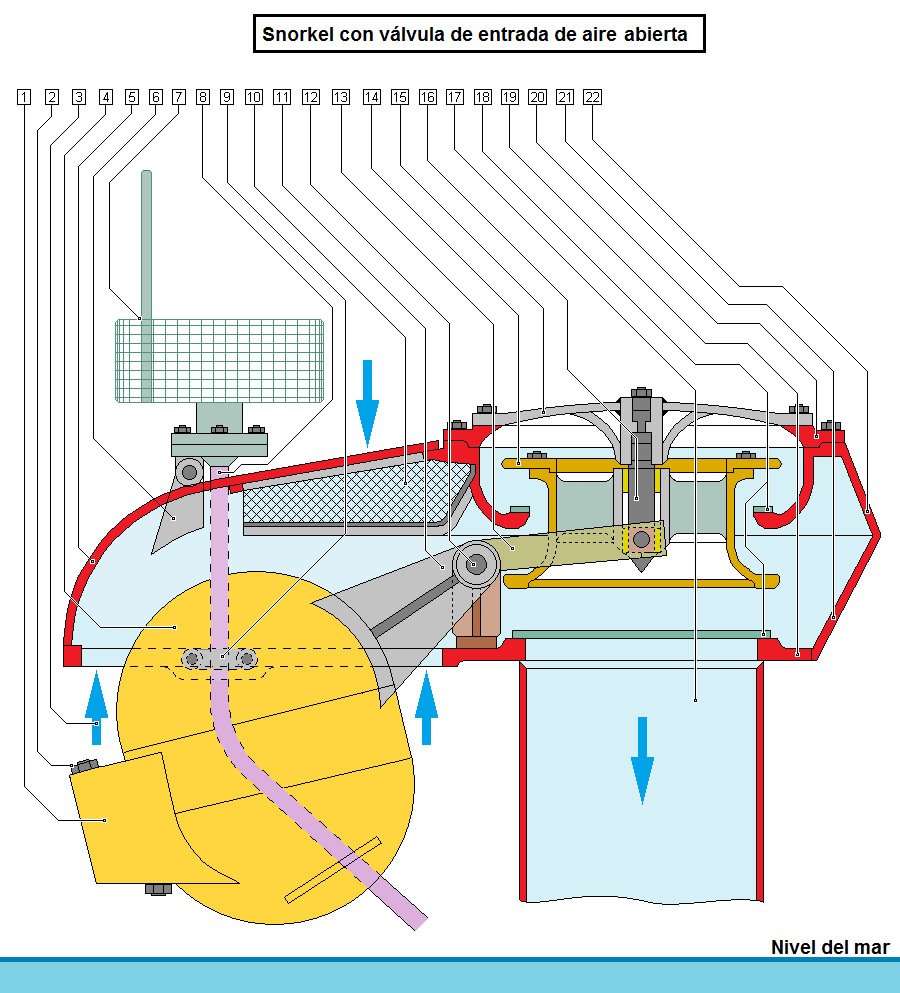 Snorkel con válvula de entrada de aire abierta

1 2 3 4 5 6 7 8 9 10 11 12 13 14 15 16 17 18 19 20 21 22

Nivel del mar