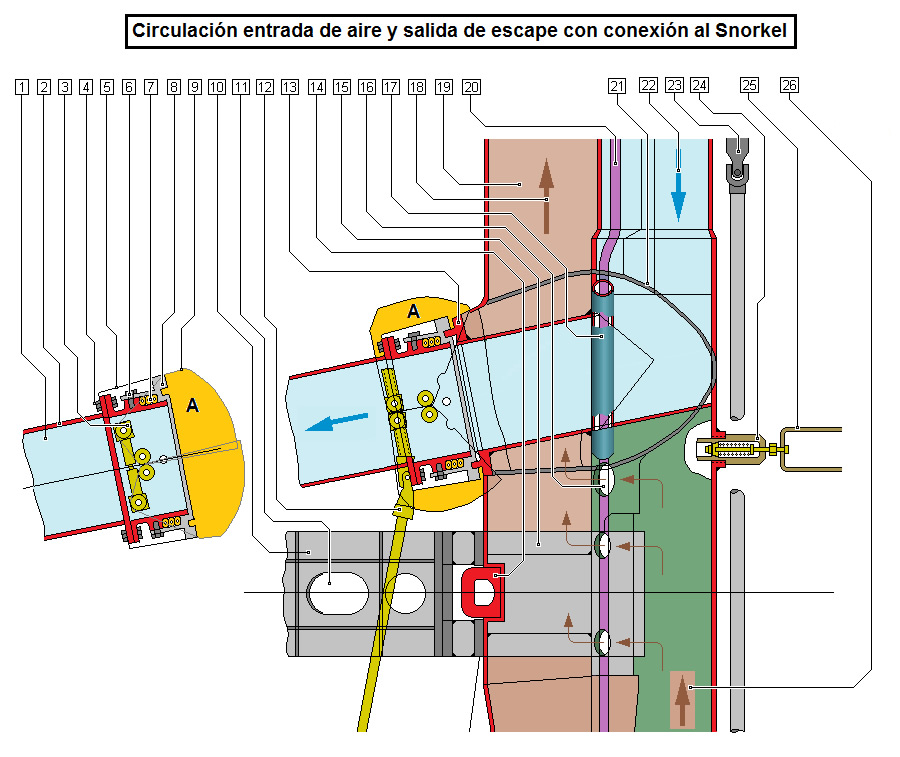 Circulación entrada de aire y salida de escape con conexión al Snorkel

1 2 3 4 5 6 7 8 9 10 11 12 13 14 15 16 17 18 19 20 21 22 23 24 25 26

A

A