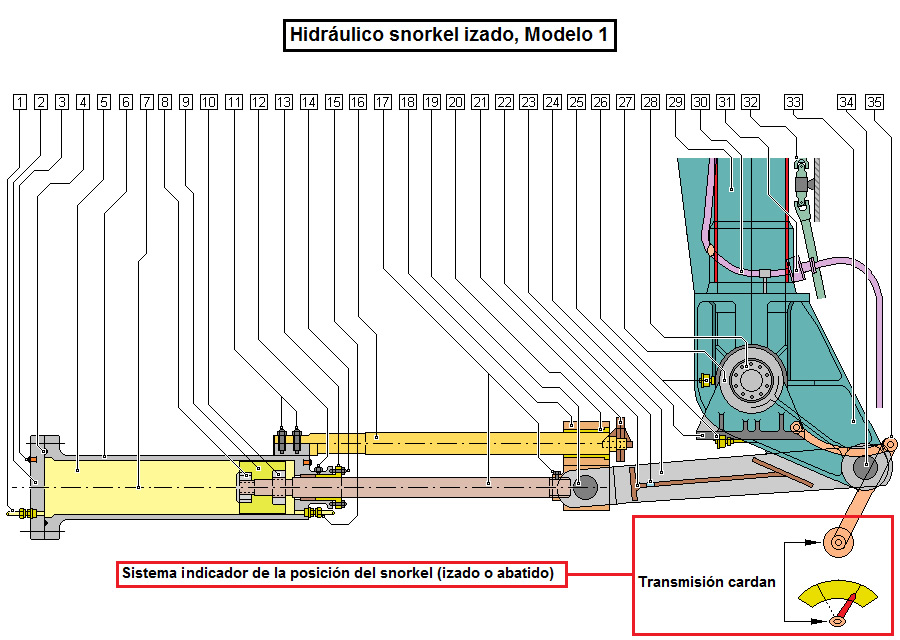 Hidráulico snorkel izado, Modelo 1

1 2 3 4 5 6 7 8 9 10 11 12 13 14 15 16 17 18 19 20 21 22 23 24 25 26 27 28 29 30 31 32 33 34 35

Sistema indicador de la posición del snorkel (izado o abatido)

Transmisión cardan