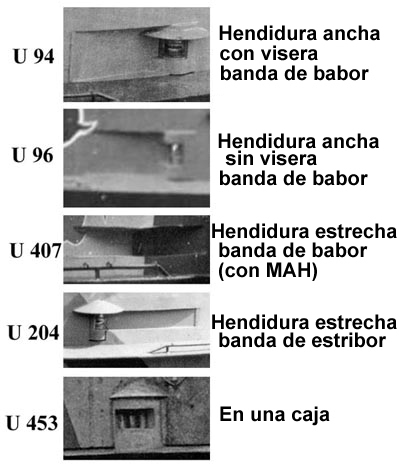 U 94

Hendidura ancha con visera banda de babor

U 96

Hendidura ancha sin visera banda de babor

U 407

Hendidura estrecha banda de babor (con MAH)

U 204

Hendidura estrecha banda de estribor

U 453

En una caja