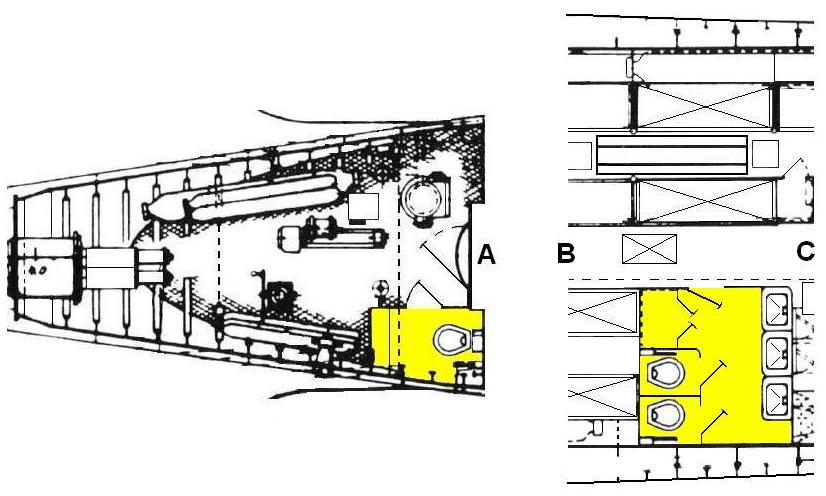 A B C